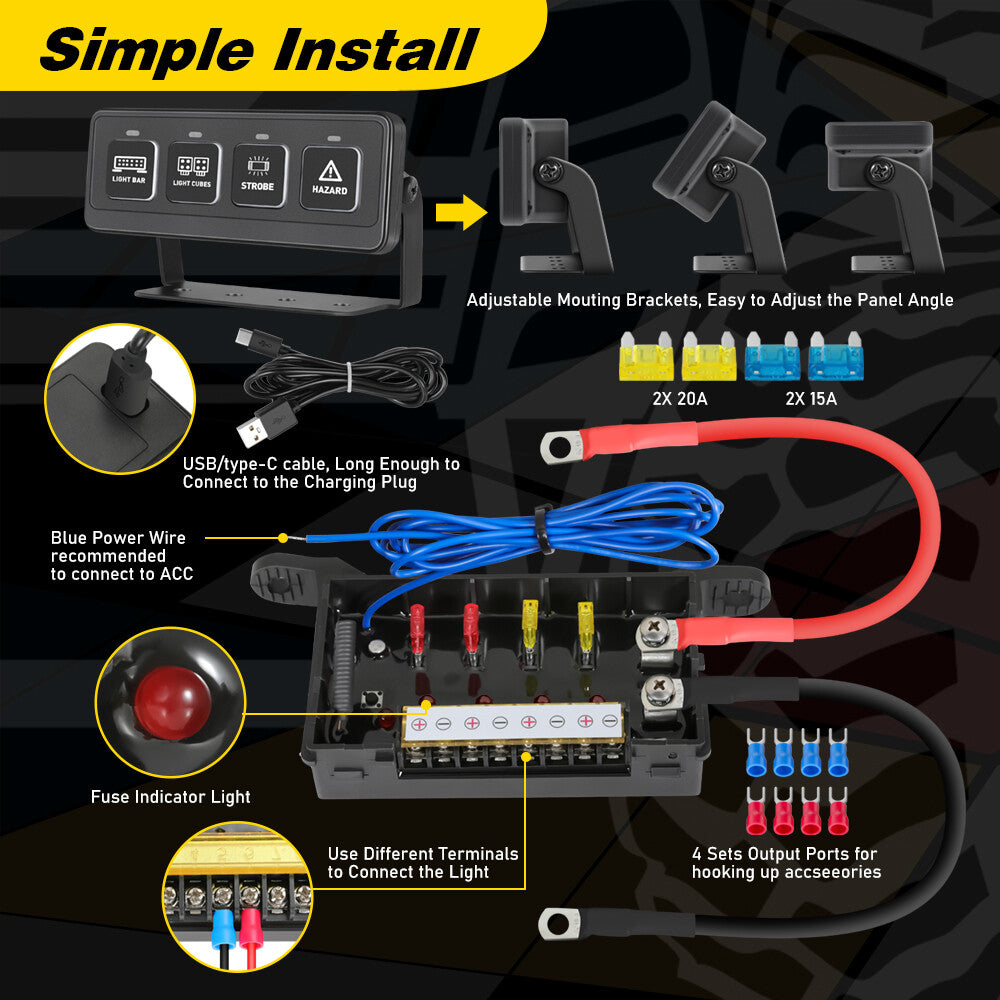 Simple Install

LIGHT BAR
LIGHT CUBES
STROBE
HAZARD

Adjustable Mouting Brackets, Easy to Adjust the Panel Angle

2X 20A
2X 15A

USB/type-C cable, Long Enough to Connect to the Charging Plug

Blue Power Wire recommended to connect to ACC

Fuse Indicator Light

Use Different Terminals to Connect the Light

4 Sets Output Ports for hooking up accseeories